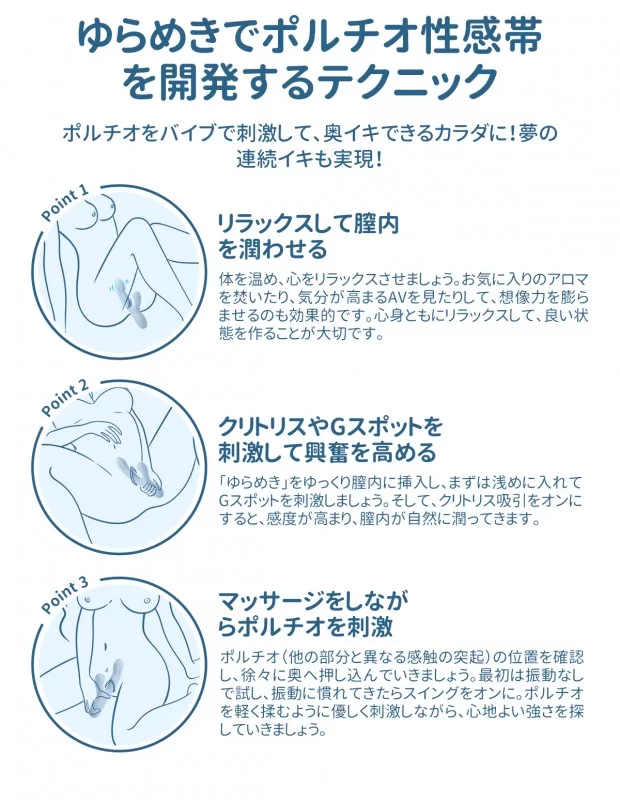 ゆらめきでポルチオ性感帯を開発するテクニック

ポルチオをバイブで刺激して、奥イキできるカラダに！夢の連続イキも実現！

Point 1

リラックスして膣内を潤わせる

体を温め、心をリラックスさせましょう。お気に入りのアロマを焚いたり、気分が高まるAVを見たりして、想像力を膨らませるのも効果的です。心身ともにリラックスして、良い状態を作ることが大切です。

Point 2

クリトリスやGスポットを刺激して興奮を高める

「ゆらめき」をゆっくり膣内に挿入し、まずは浅めに入れてGスポットを刺激しましょう。そして、クリトリス吸引をオンにすると、感度が高まり、膣内が自然に潤ってきます。

Point 3

マッサージをしながらポルチオを刺激

ポルチオ（他の部分と異なる感触の突起）の位置を確認し、徐々に奥へ押し込んでいきましょう。最初は振動なしで試し、振動に慣れてきたらスイングをオンに。ポルチオを軽く揉むように優しく刺激しながら、心地よい強さを探していきましょう。